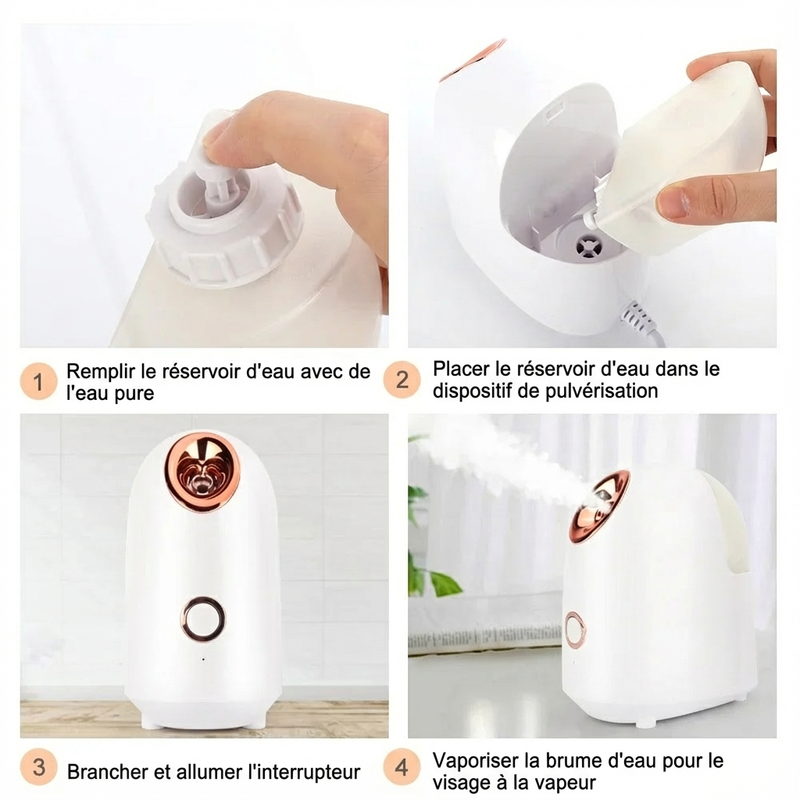 1 Remplir le réservoir d'eau avec de l'eau pure

2 Placer le réservoir d'eau dans le dispositif de pulvérisation

3 Brancher et allumer l'interrupteur

4 Vaporiser la brume d'eau pour le visage à la vapeur